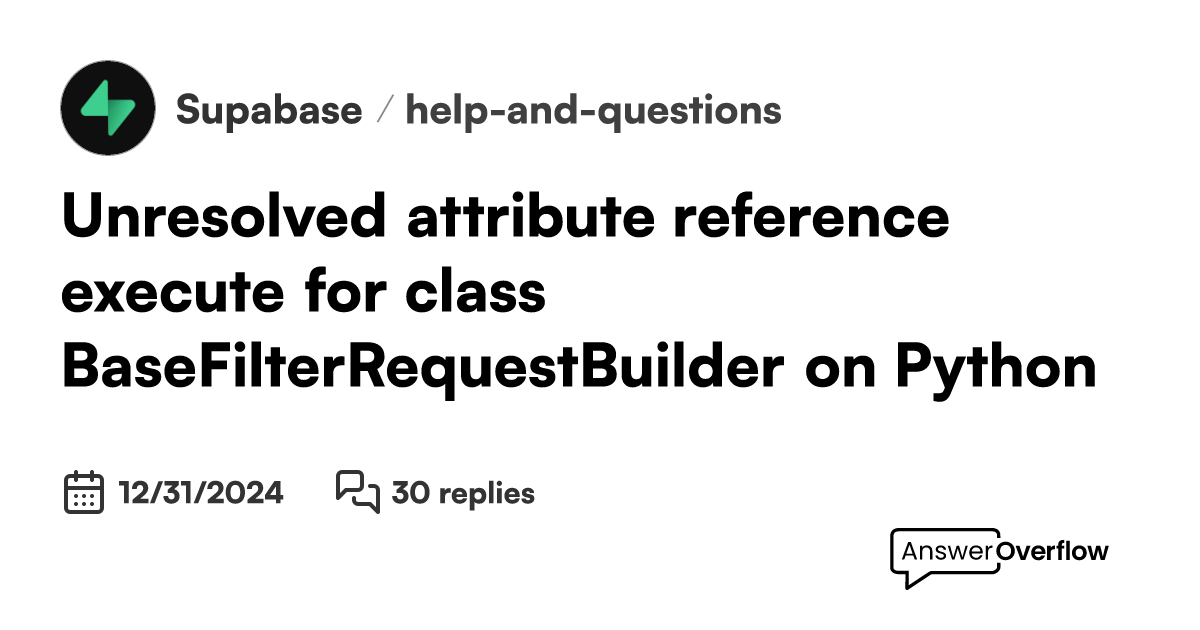 Supabase / help-and-questions

Unresolved attribute reference execute for class BaseFilterRequestBuilder on Python

12/31/2024 30 replies

AnswerOverflow