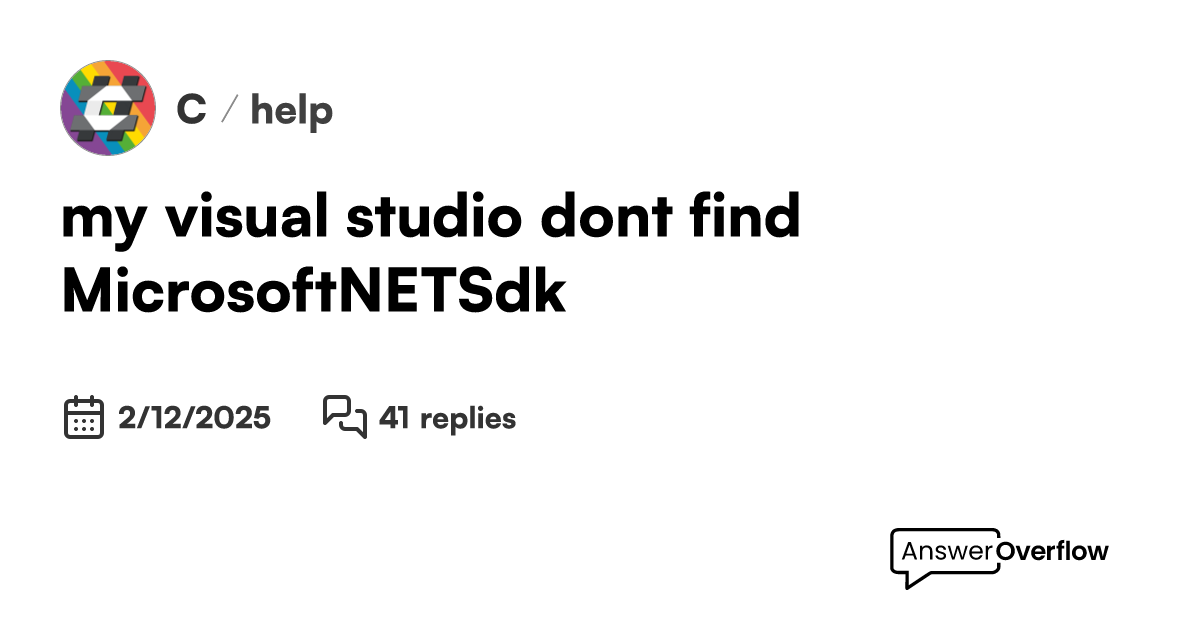 C / help

my visual studio dont find MicrosoftNETSdk

2/12/2025 41 replies

AnswerOverflow