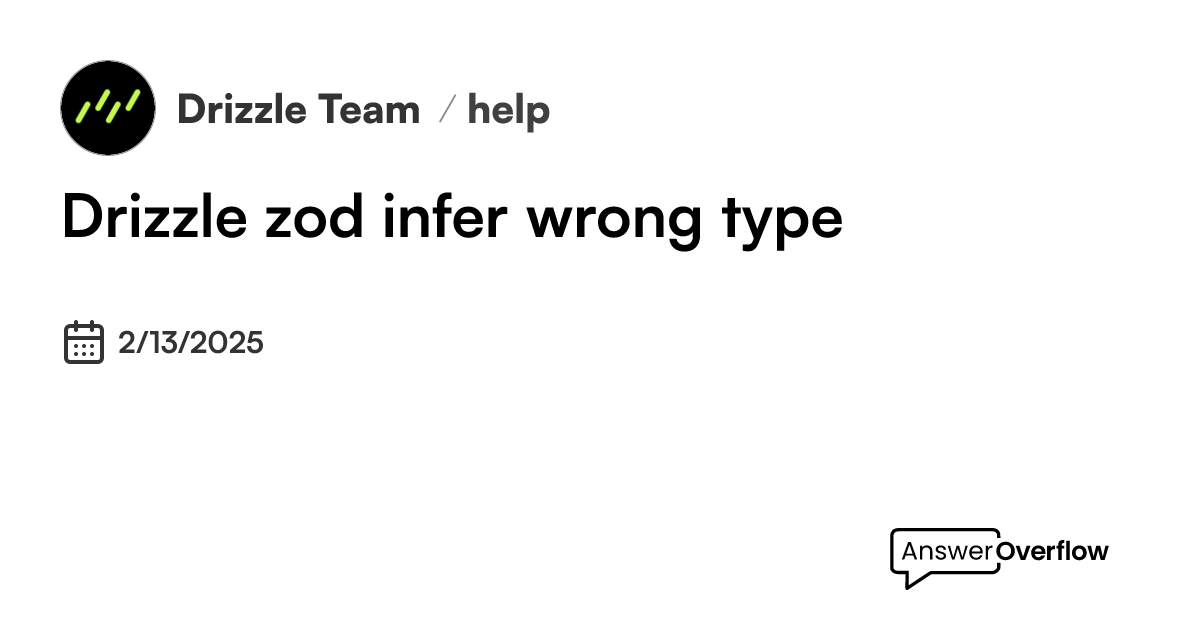 Drizzle Team / help

Drizzle zod infer wrong type

2/13/2025

AnswerOverflow