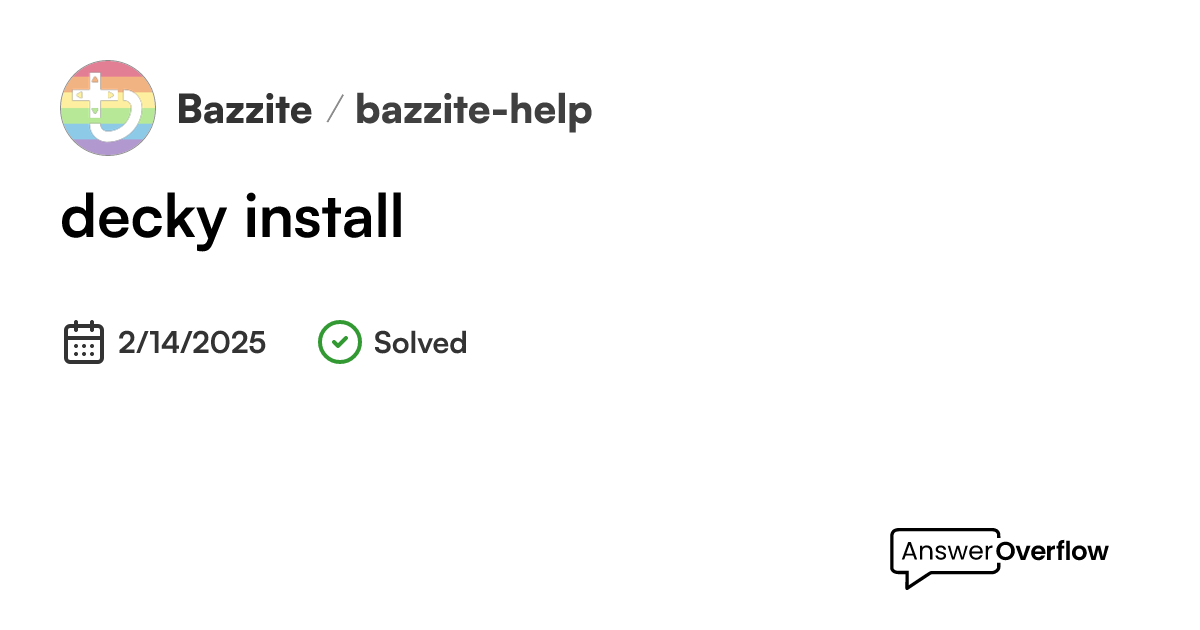 Bazzite / bazzite-help

decky install

2/14/2025 Solved

AnswerOverflow