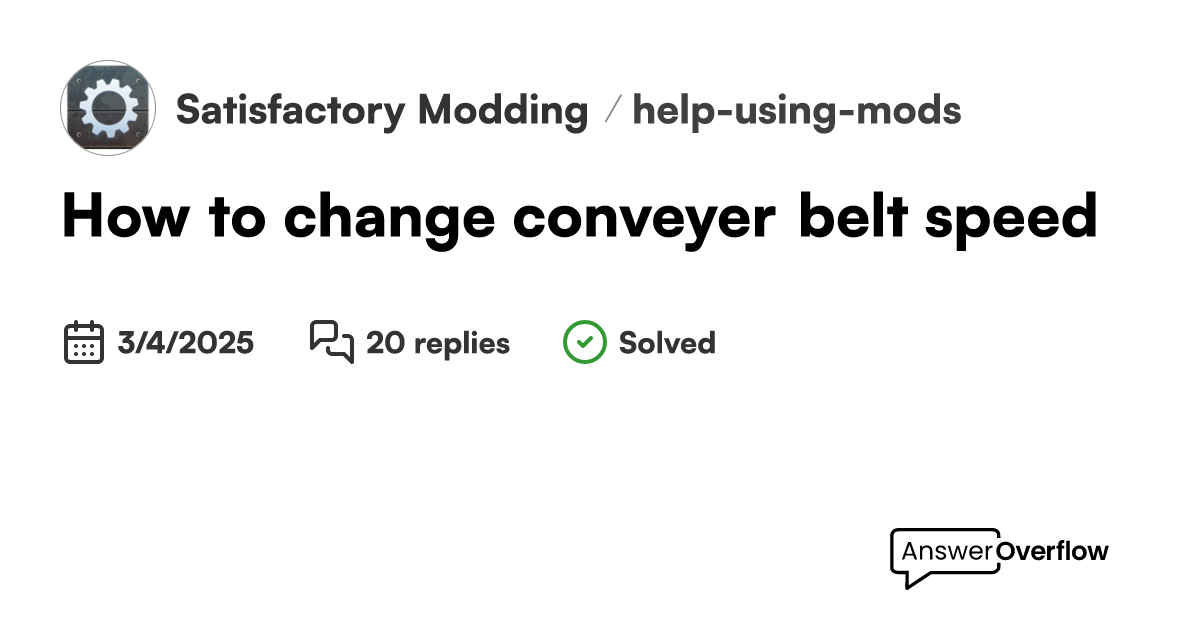 Satisfactory Modding / help-using-mods

How to change conveyer belt speed

3/4/2025 20 replies Solved

AnswerOverflow