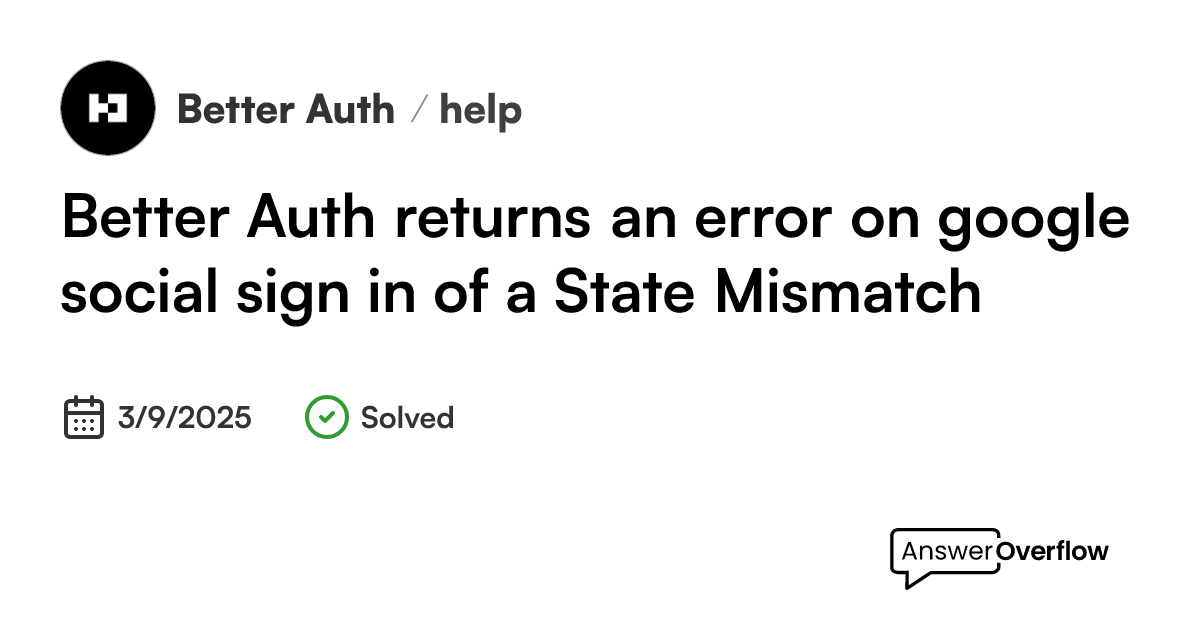 Better Auth / help

Better Auth returns an error on google social sign in of a State Mismatch

3/9/2025 Solved

AnswerOverflow