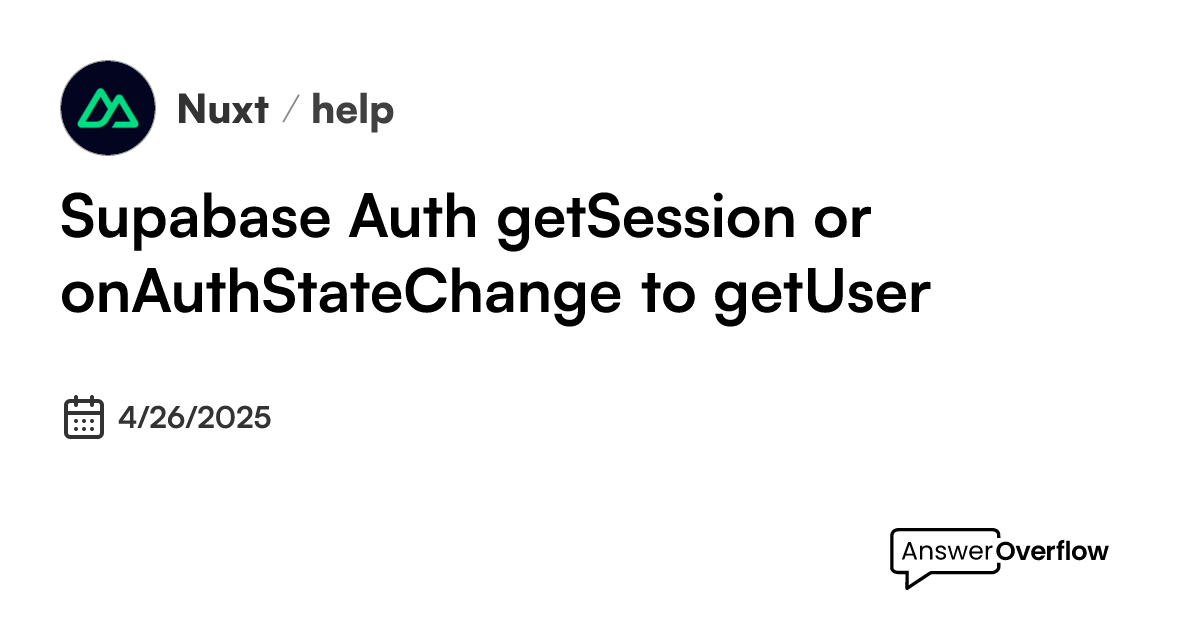 Nuxt / help

Supabase Auth getSession or onAuthStateChange to getUser

4/26/2025

AnswerOverflow