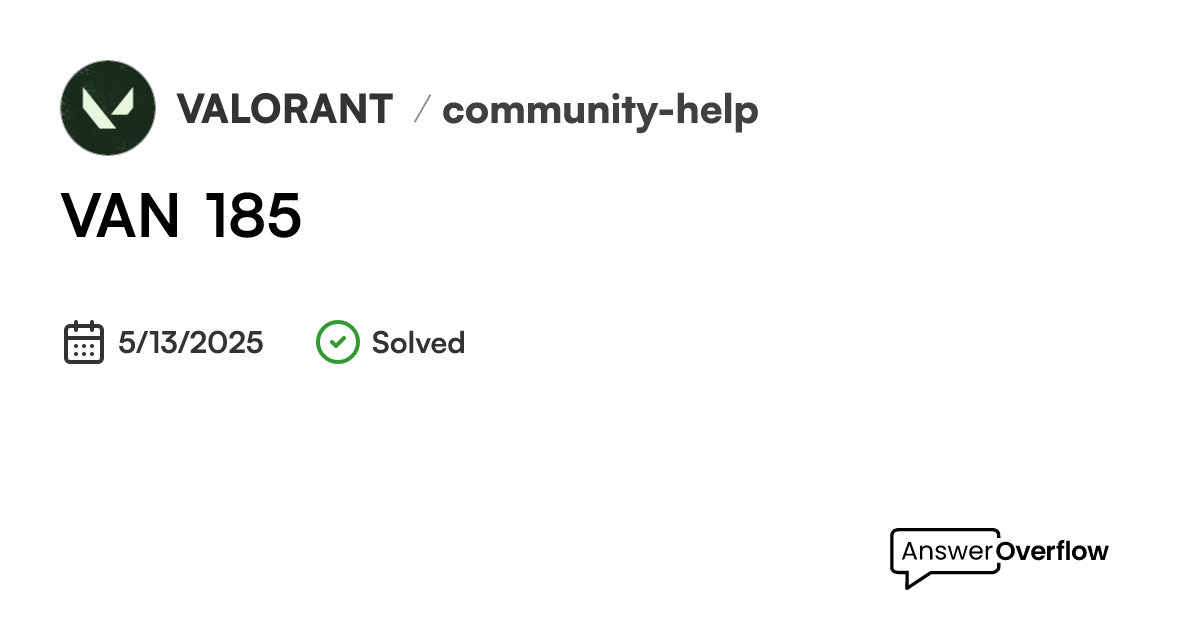 VALORANT / community-help

VAN 185

5/13/2025 Solved

AnswerOverflow