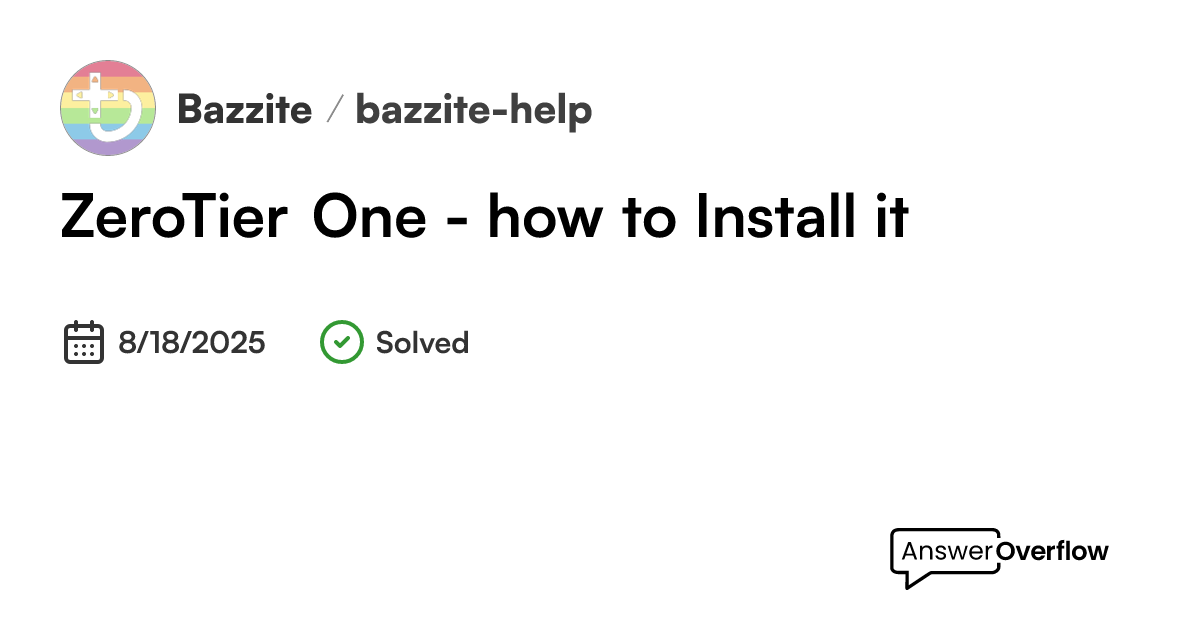 Bazzite / bazzite-help

ZeroTier One - how to Install it

8/18/2025

Solved

AnswerOverflow