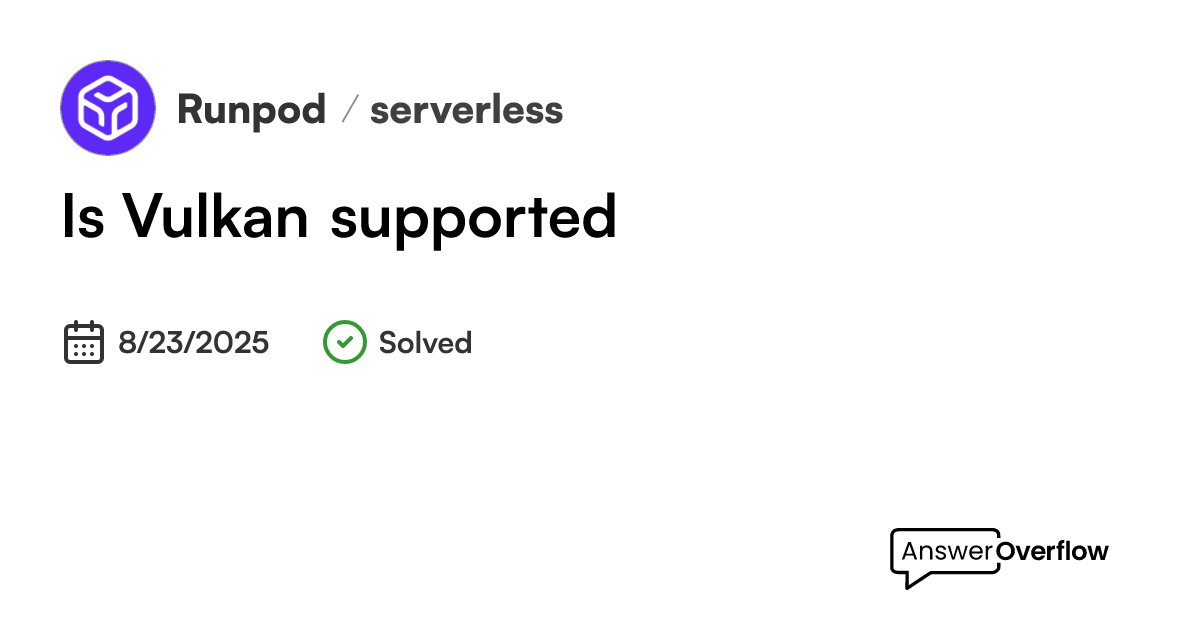 Runpod / serverless

Is Vulkan supported

8/23/2025 Solved

AnswerOverflow