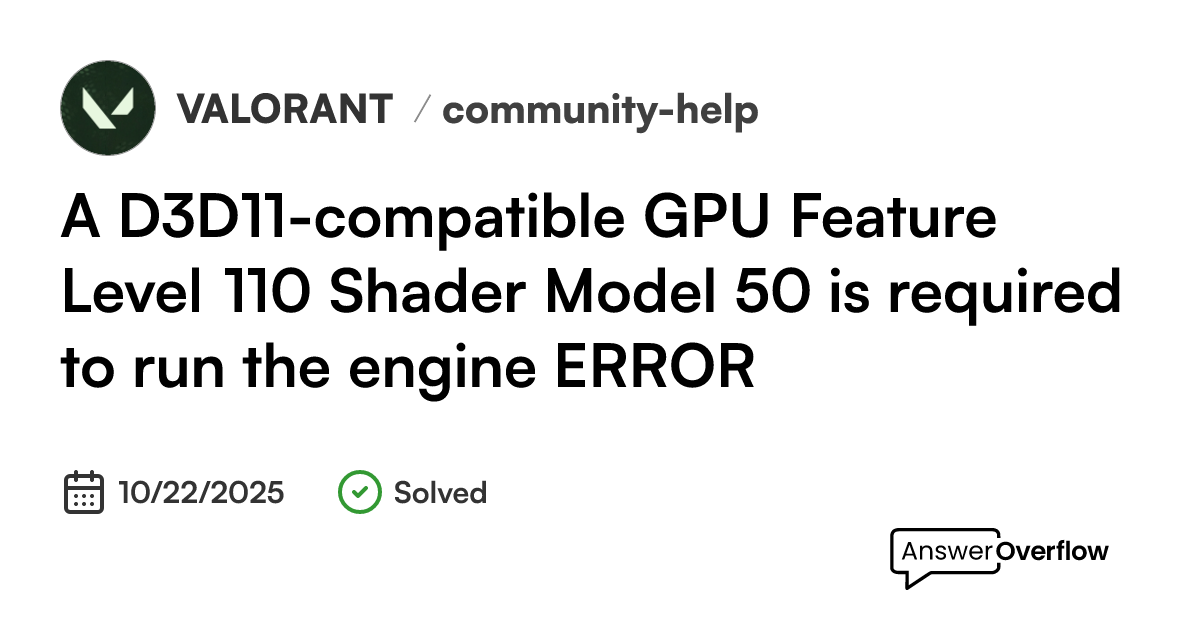 VALORANT / community-help

A D3D11-compatible GPU Feature Level 110 Shader Model 50 is required to run the engine ERROR

10/22/2025 Solved

AnswerOverflow