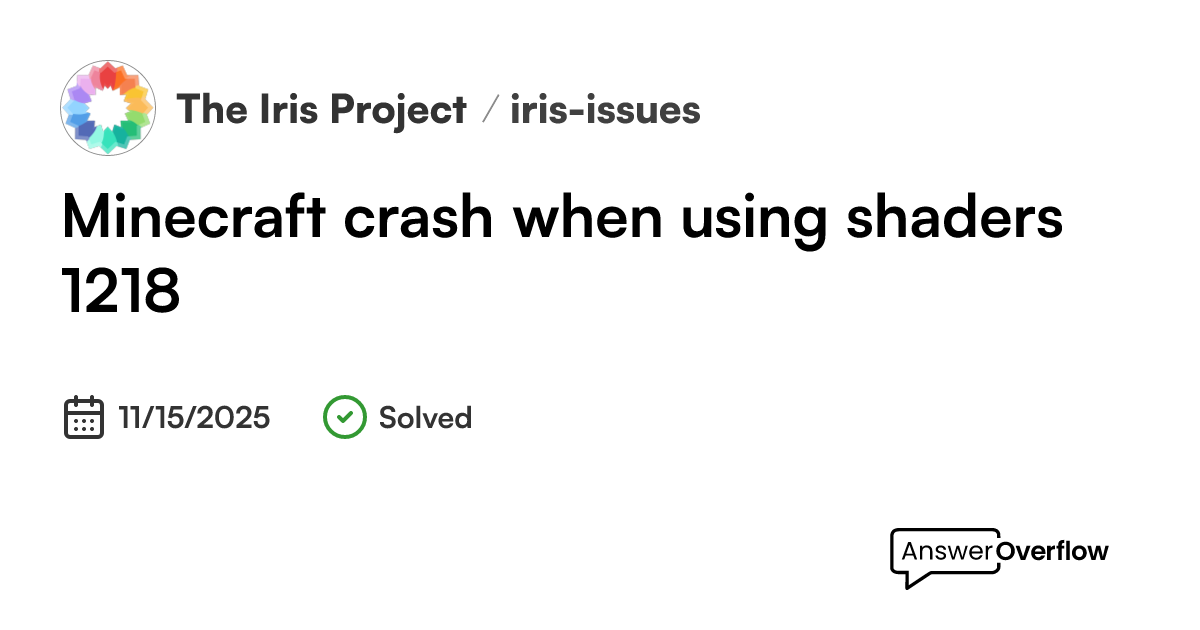 The Iris Project / iris-issues

Minecraft crash when using shaders 1218

11/15/2025 Solved

AnswerOverflow