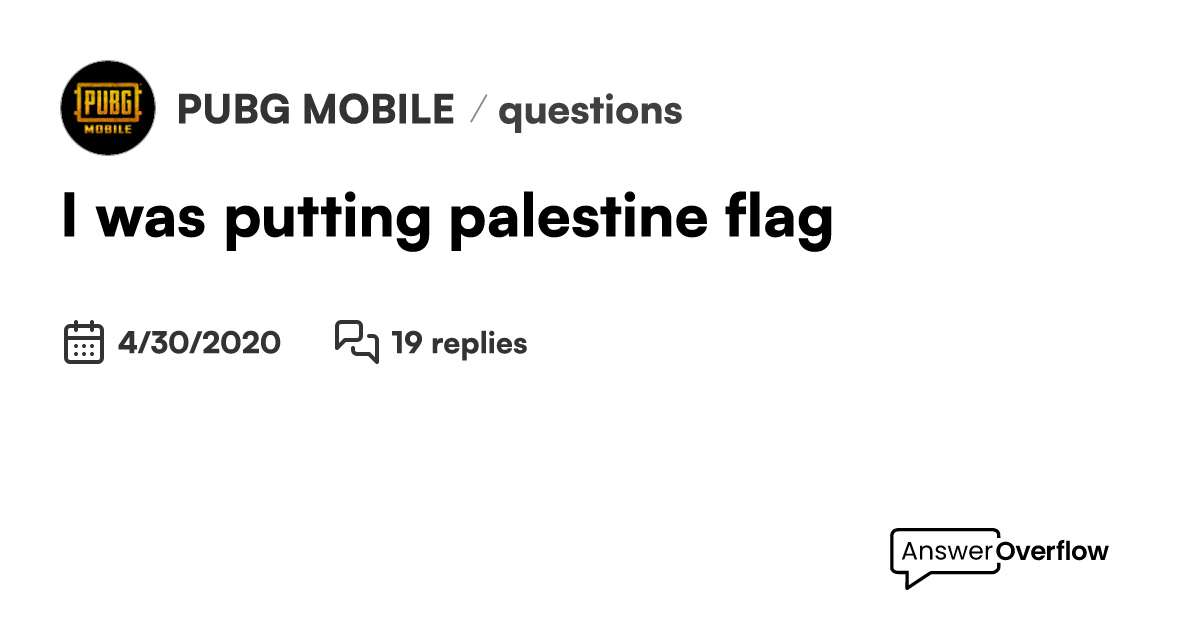 PUBG MOBILE

PUBG MOBILE / questions

I was putting palestine flag

4/30/2020 19 replies

AnswerOverflow