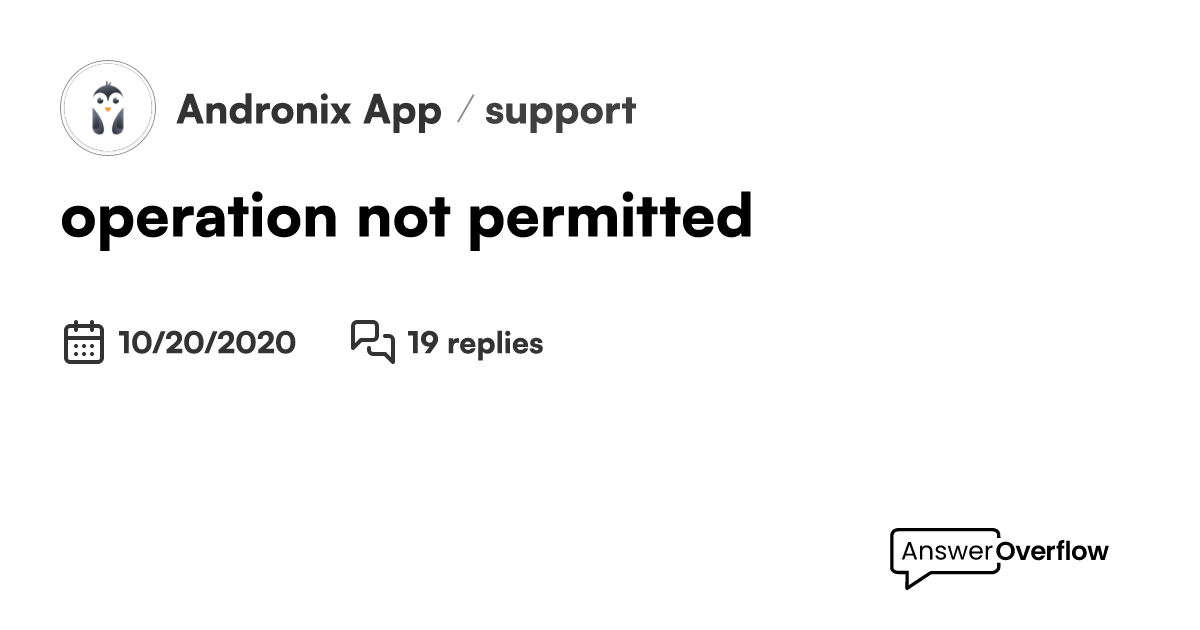 Andronix App / support

operation not permitted

10/20/2020 19 replies

AnswerOverflow