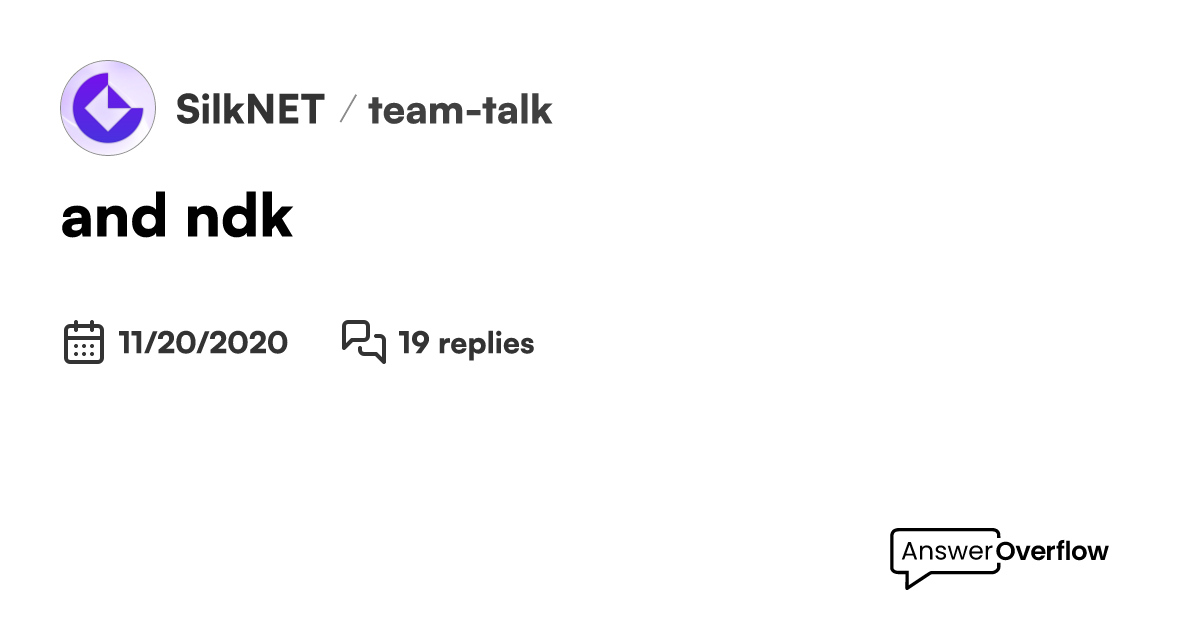 SilkNET / team-talk

and ndk

11/20/2020 19 replies

AnswerOverflow