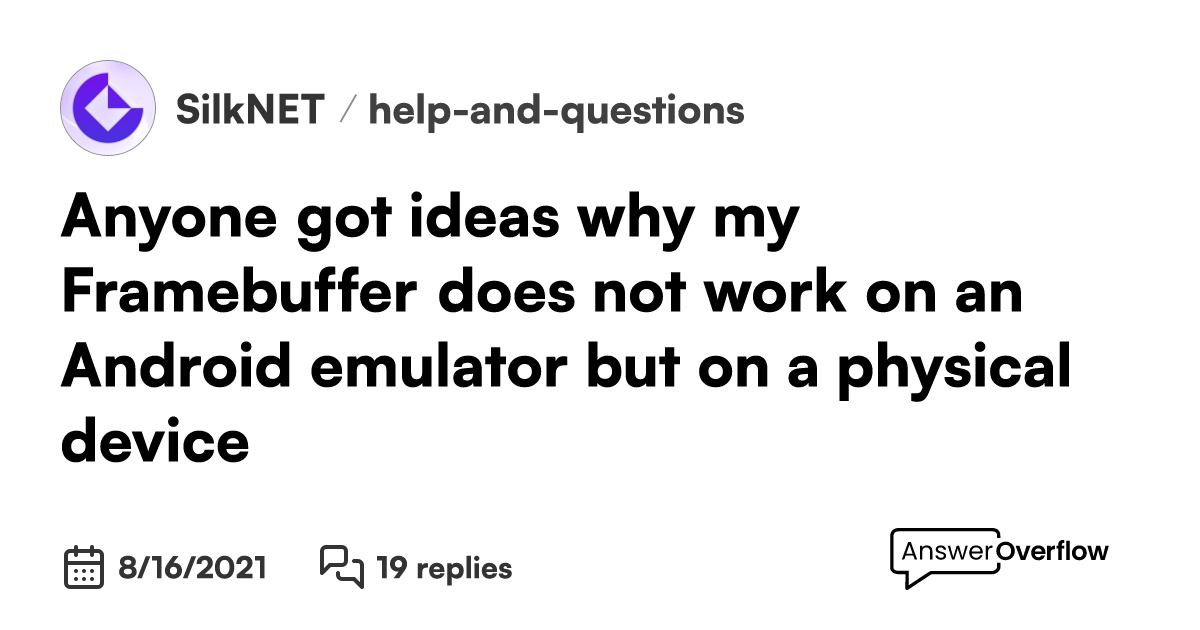 SilkNET / help-and-questions

Anyone got ideas why my Framebuffer does not work on an Android emulator but on a physical device

8/16/2021 19 replies

AnswerOverflow